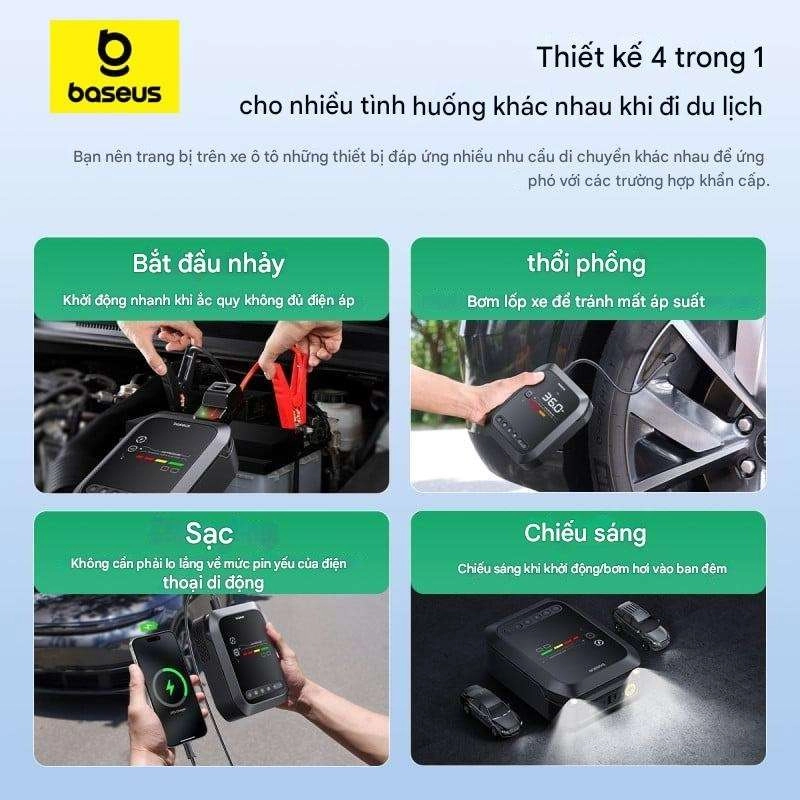 baseus

Thiết kế 4 trong 1
cho nhiều tình huống khác nhau khi đi du lịch

Bạn nên trang bị trên xe ô tô những thiết bị đáp ứng nhiều nhu cầu di chuyển khác nhau để ứng phó với các trường hợp khẩn cấp.

Bắt đầu nhảy
Khởi động nhanh khi ắc quy không đủ điện áp

thổi phồng
Bơm lốp xe để tránh mất áp suất

36.0

Sạc
Không cần phải lo lắng về mức pin yếu của điện thoại di động

Chiếu sáng
Chiếu sáng khi khởi động/bơm hơi vào ban đêm